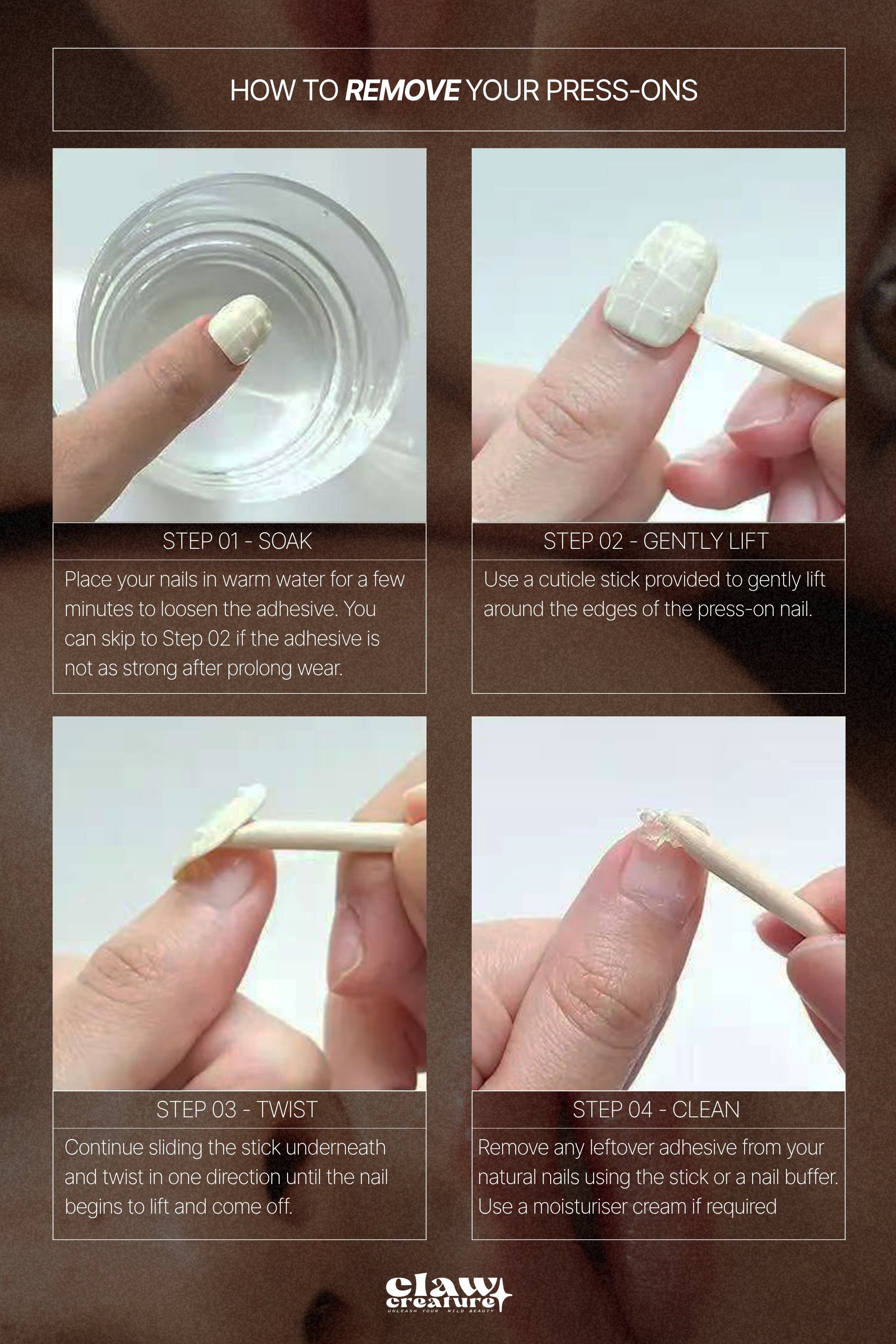 HOW TO REMOVE YOUR PRESS-ONS

STEP 01 - SOAK

Place your nails in warm water for a few minutes to loosen the adhesive. You can skip to Step 02 if the adhesive is not as strong after prolong wear.

STEP 02 - GENTLY LIFT

Use a cuticle stick provided to gently lift around the edges of the press-on nail.

STEP 03 - TWIST

Continue sliding the stick underneath and twist in one direction until the nail begins to lift and come off.

STEP 04 - CLEAN

Remove any leftover adhesive from your natural nails using the stick or a nail buffer. Use a moisturiser cream if required

claw creature
UNLEASH YOUR WILD BEAUTY