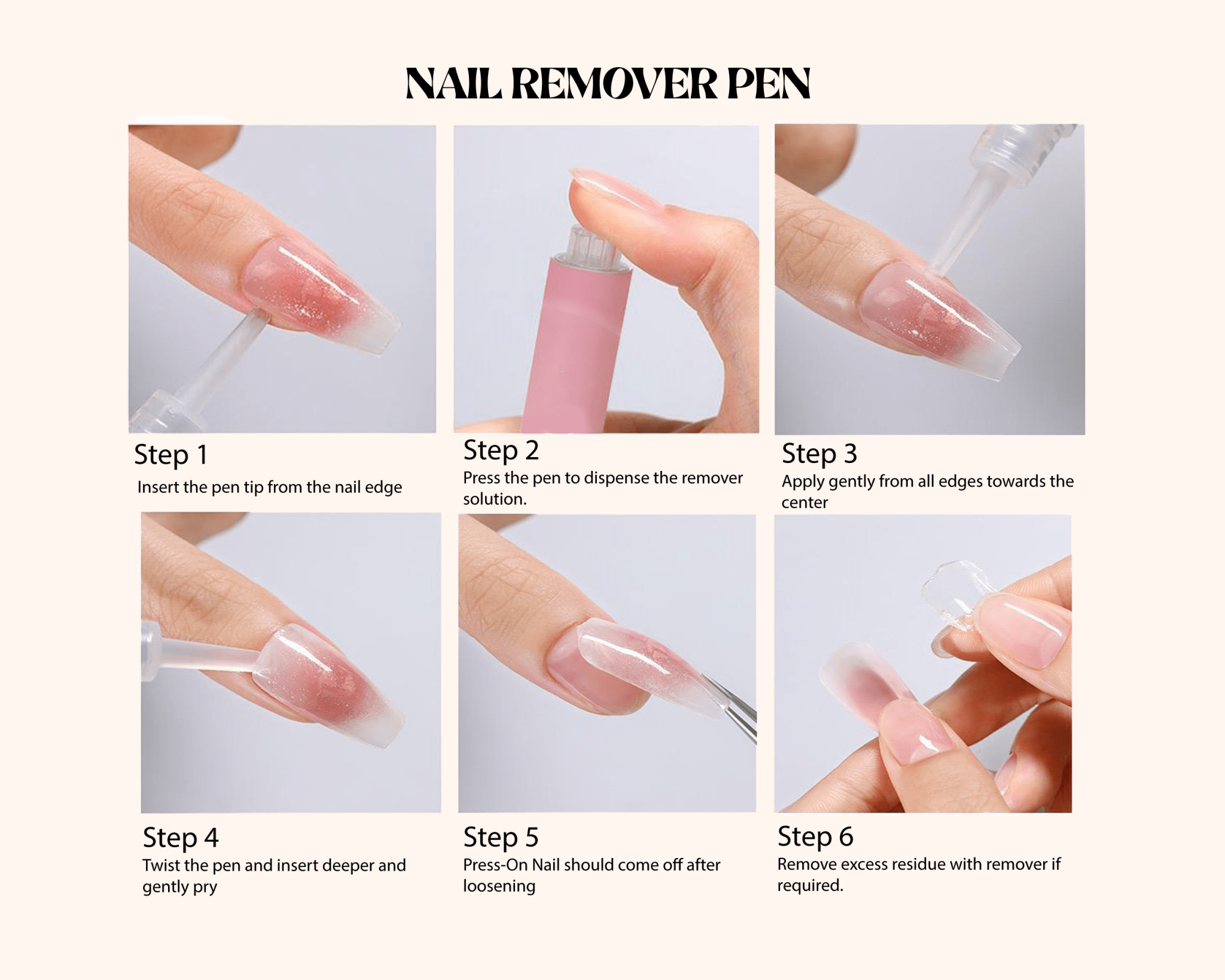 NAIL REMOVER PEN

Step 1
Insert the pen tip from the nail edge

Step 2
Press the pen to dispense the remover solution.

Step 3
Apply gently from all edges towards the center

Step 4
Twist the pen and insert deeper and gently pry

Step 5
Press-On Nail should come off after loosening

Step 6
Remove excess residue with remover if required.